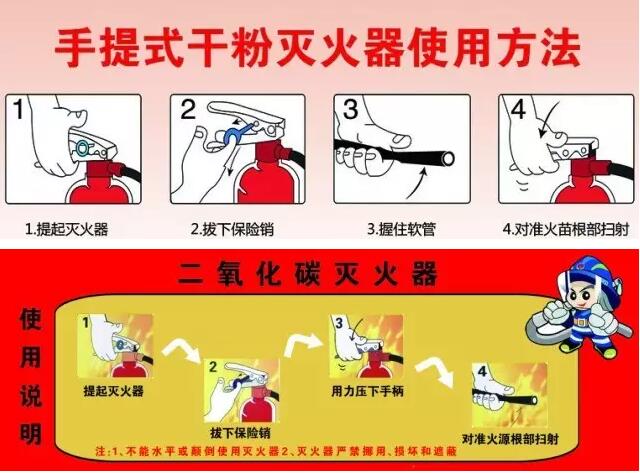 手提式干粉灭火器使用方法

1

2

3

4

1.提起灭火器

2.拔下保险销

3.握住软管

4.对准火苗根部扫射

二氧化碳灭火器

使用说明

1

提起灭火器

2

拔下保险销

3

用力压下手柄

4

对准火源根部扫射

注:1、不能水平或颠倒使用灭火器2、灭火器严禁挪用、损坏和遮蔽